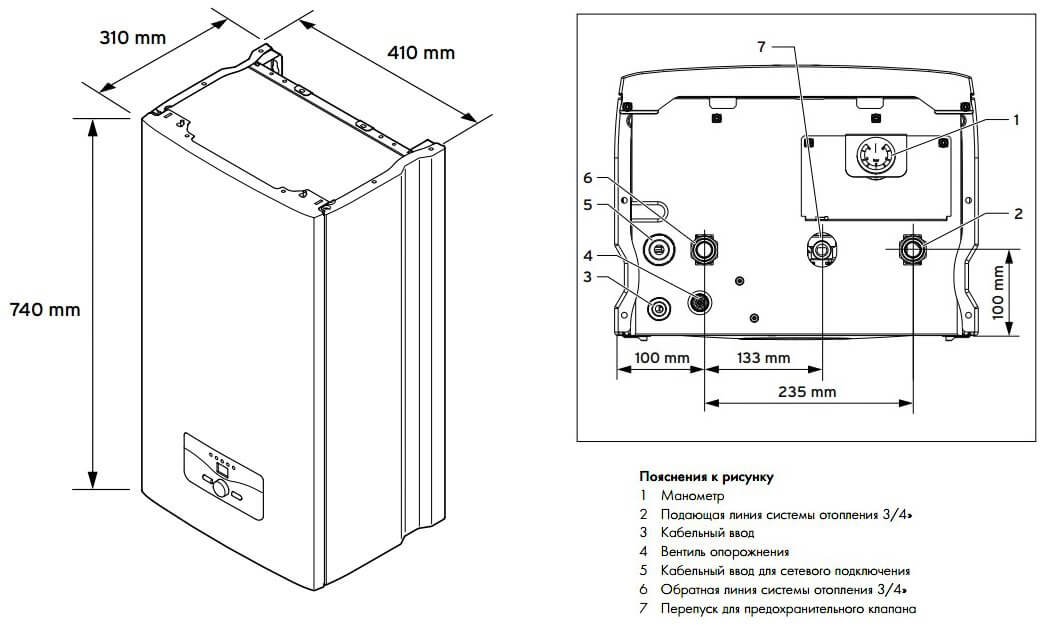 310 mm
410 mm
740 mm

7
1
6
5
2
4
3
100 mm
100 mm
133 mm
235 mm

Пояснения к рисунку
1 Манометр
2 Подающая линия системы отопления 3/4»
3 Кабельный ввод
4 Вентиль опорожнения
5 Кабельный ввод для сетевого подключения
6 Обратная линия системы отопления 3/4»
7 Перепуск для предохранительного клапана